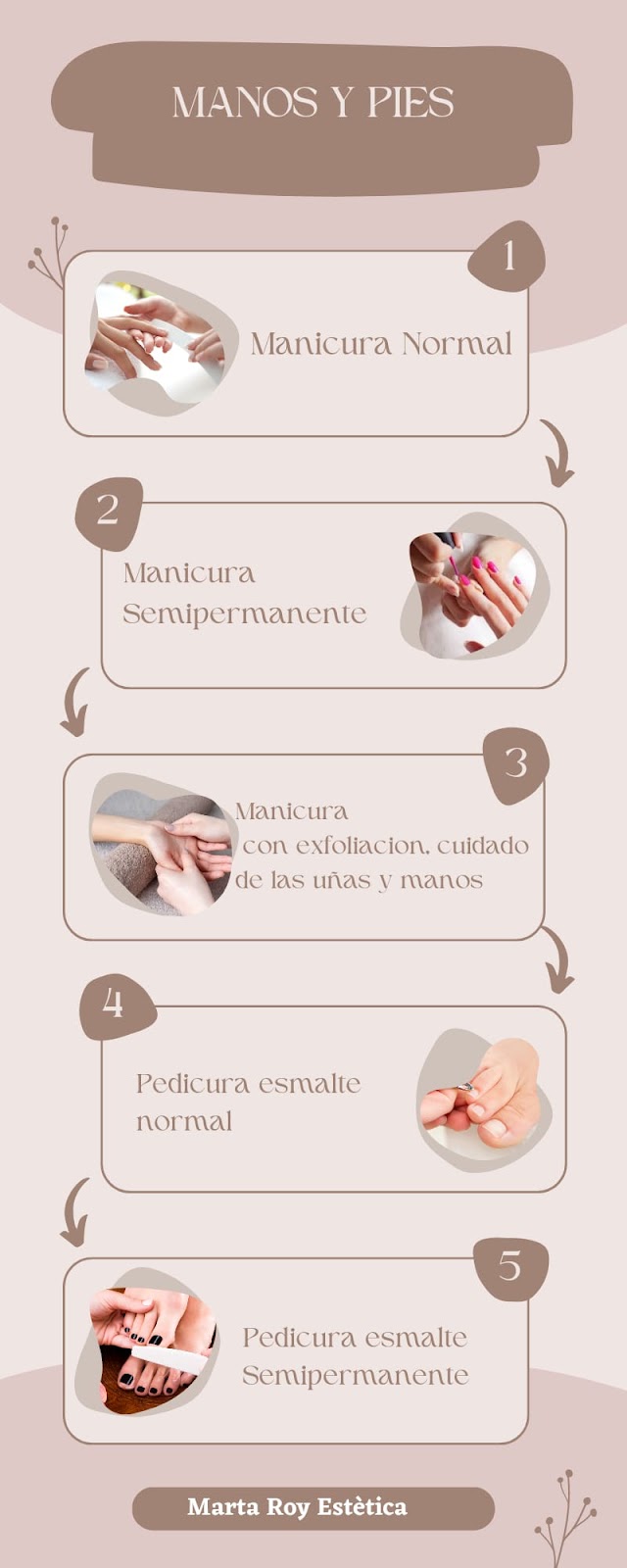 MANOS Y PIES

1

Manicura Normal

2

Manicura Semipermanente

3

Manicura con exfoliacion, cuidado de las uñas y manos

4

Pedicura esmalte normal

5

Pedicura esmalte Semipermanente

Marta Roy Estètica