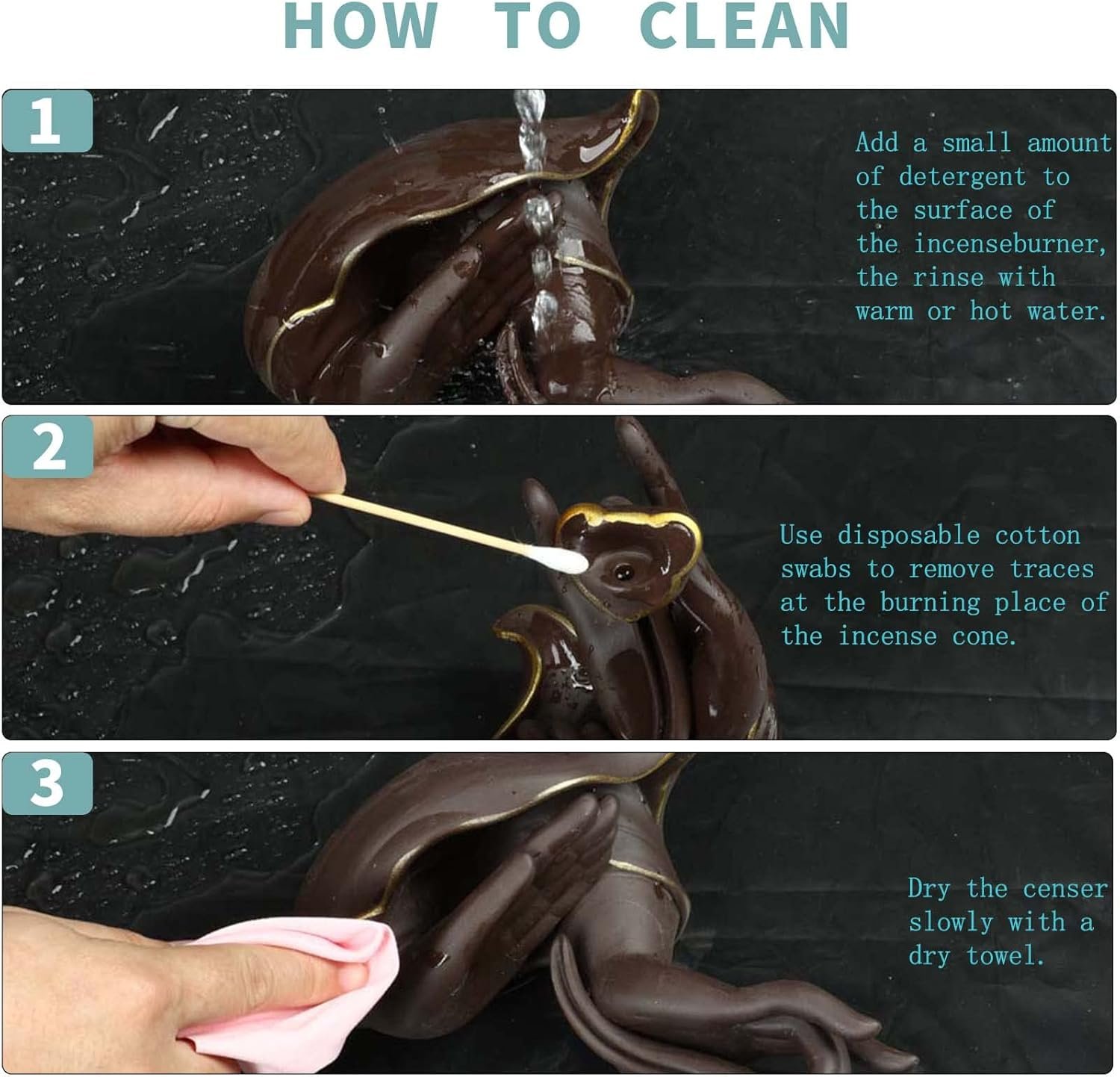 HOW TO CLEAN

1

Add a small amount of detergent to the surface of the incenseburner, the rinse with warm or hot water.

2

Use disposable cotton swabs to remove traces at the burning place of the incense cone.

3

Dry the censer slowly with a dry towel.