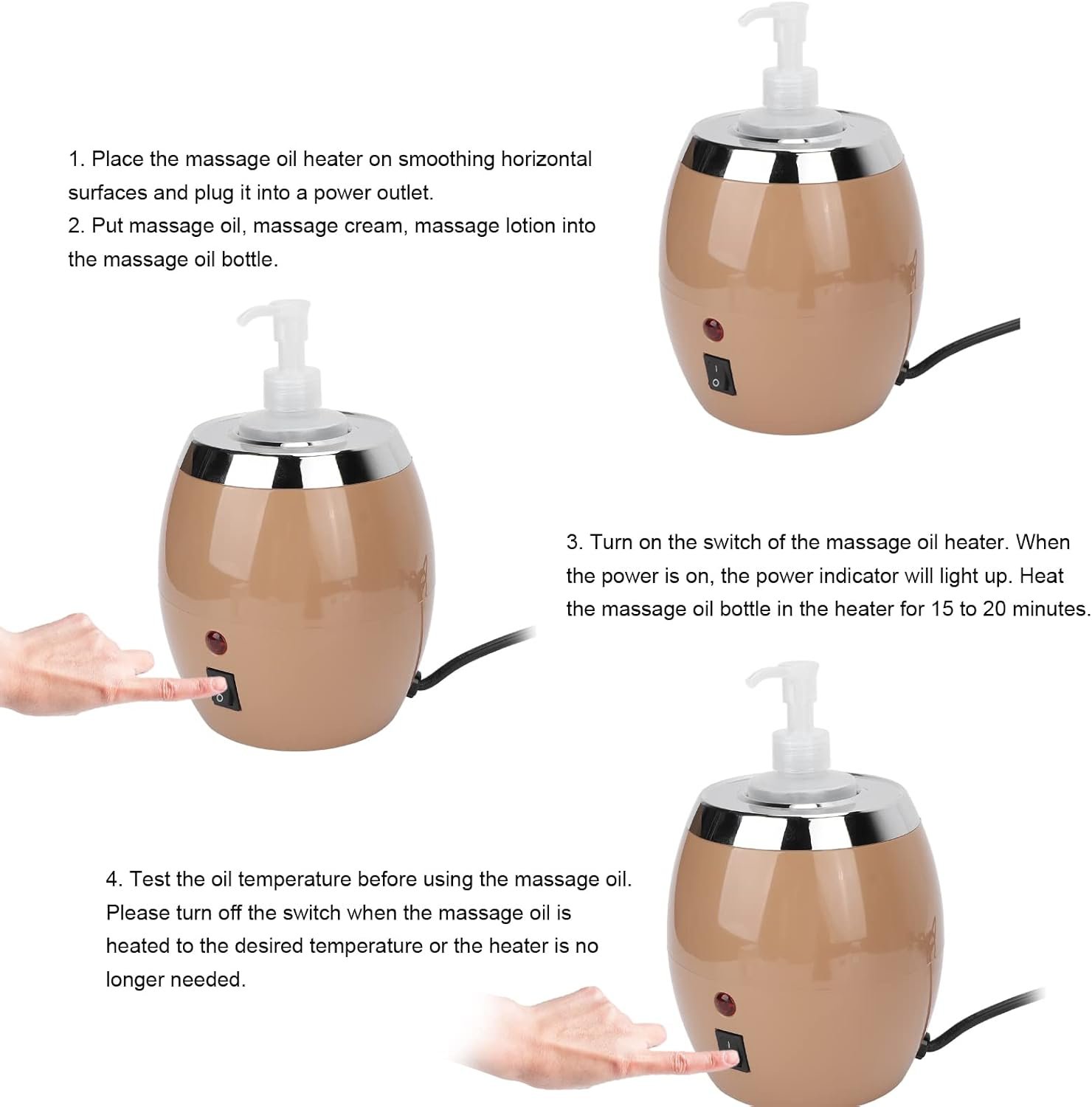 1. Place the massage oil heater on smoothing horizontal surfaces and plug it into a power outlet.
2. Put massage oil, massage cream, massage lotion into the massage oil bottle.

3. Turn on the switch of the massage oil heater. When the power is on, the power indicator will light up. Heat the massage oil bottle in the heater for 15 to 20 minutes.

4. Test the oil temperature before using the massage oil. Please turn off the switch when the massage oil is heated to the desired temperature or the heater is no longer needed.